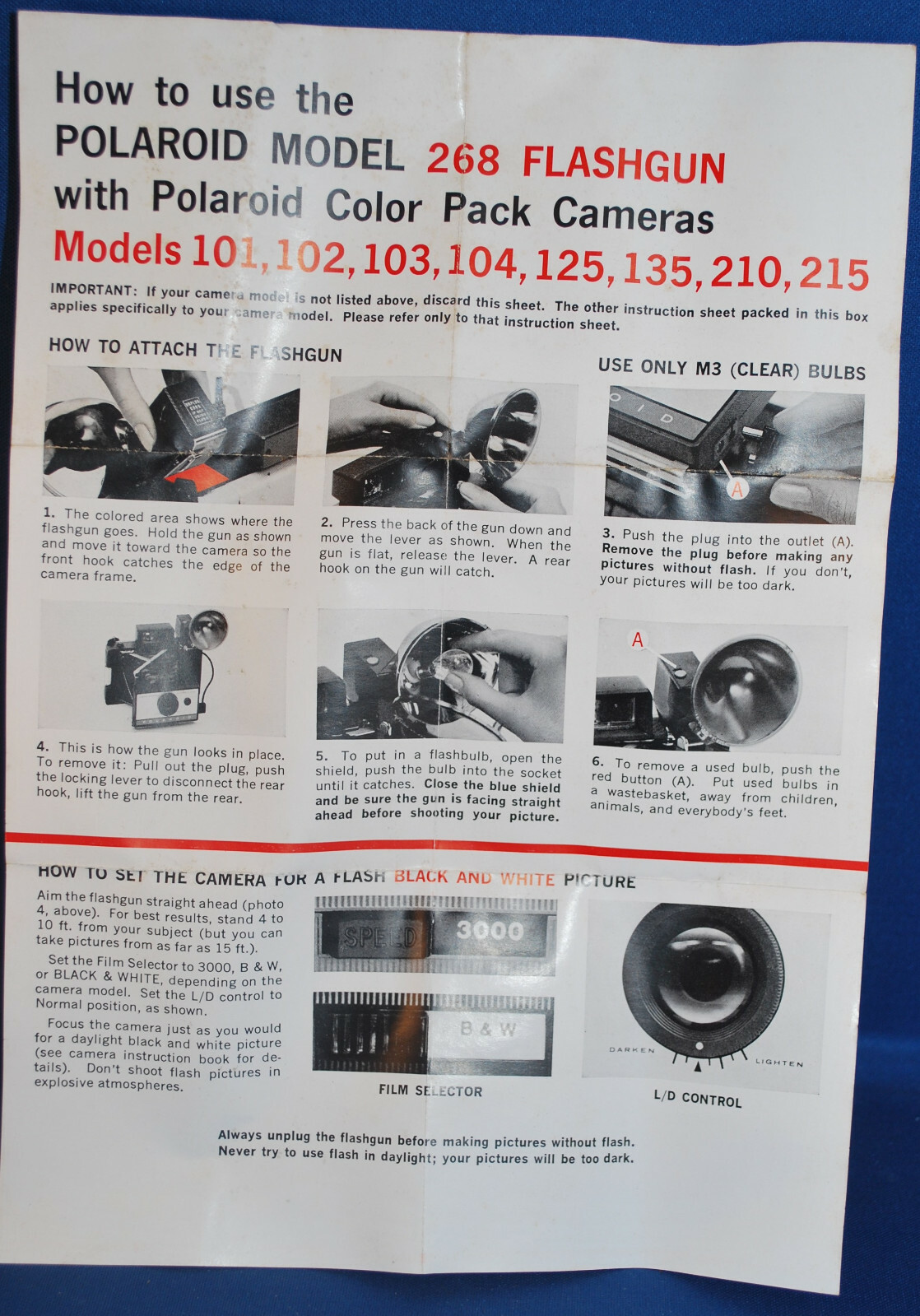 How to use the POLAROID MODEL 268 FLASHGUN with Polaroid Color Pack Cameras

Models 101, 102, 103, 104, 125, 135, 210, 215

IMPORTANT: If your camera model is not listed above, discard this sheet. The other instruction sheet packed in this box applies specifically to your camera model. Please refer only to that instruction sheet.

HOW TO ATTACH THE FLASHGUN

USE ONLY M3 (CLEAR) BULBS

1. The colored area shows where the flashgun goes. Hold the gun as shown and move it toward the camera so the front hook catches the edge of the camera frame.

2. Press the back of the gun down and move the lever as shown. When the gun is flat, release the lever. A rear hook on the gun will catch.

A

3. Push the plug into the outlet (A). Remove the plug before making any pictures without flash. If you don't, your pictures will be too dark.

4. This is how the gun looks in place. To remove it: Pull out the plug, push the locking lever to disconnect the rear hook, lift the gun from the rear.

5. To put in a flashbulb, open the shield, push the bulb into the socket until it catches. Close the blue shield and be sure the gun is facing straight ahead before shooting your picture.

A

6. To remove a used bulb, push the red button (A). Put used bulbs in a wastebasket, away from children, animals, and everybody's feet.

HOW TO SET THE CAMERA FOR A FLASH BLACK AND WHITE PICTURE

Aim the flashgun straight ahead (photo 4, above). For best results, stand 4 to 10 ft. from your subject (but you can take pictures from as far as 15 ft.).

Set the Film Selector to 3000, B & W, or BLACK & WHITE, depending on the camera model. Set the L/D control to Normal position, as shown.

Focus the camera just as you would for a daylight black and white picture (see camera instruction book for details). Don't shoot flash pictures in explosive atmospheres.

SPEED 3000

B & W

FILM SELECTOR

DARKEN LIGHTEN

L/D CONTROL

Always unplug the flashgun before making pictures without flash. Never try to use flash in daylight; your pictures will be too dark.