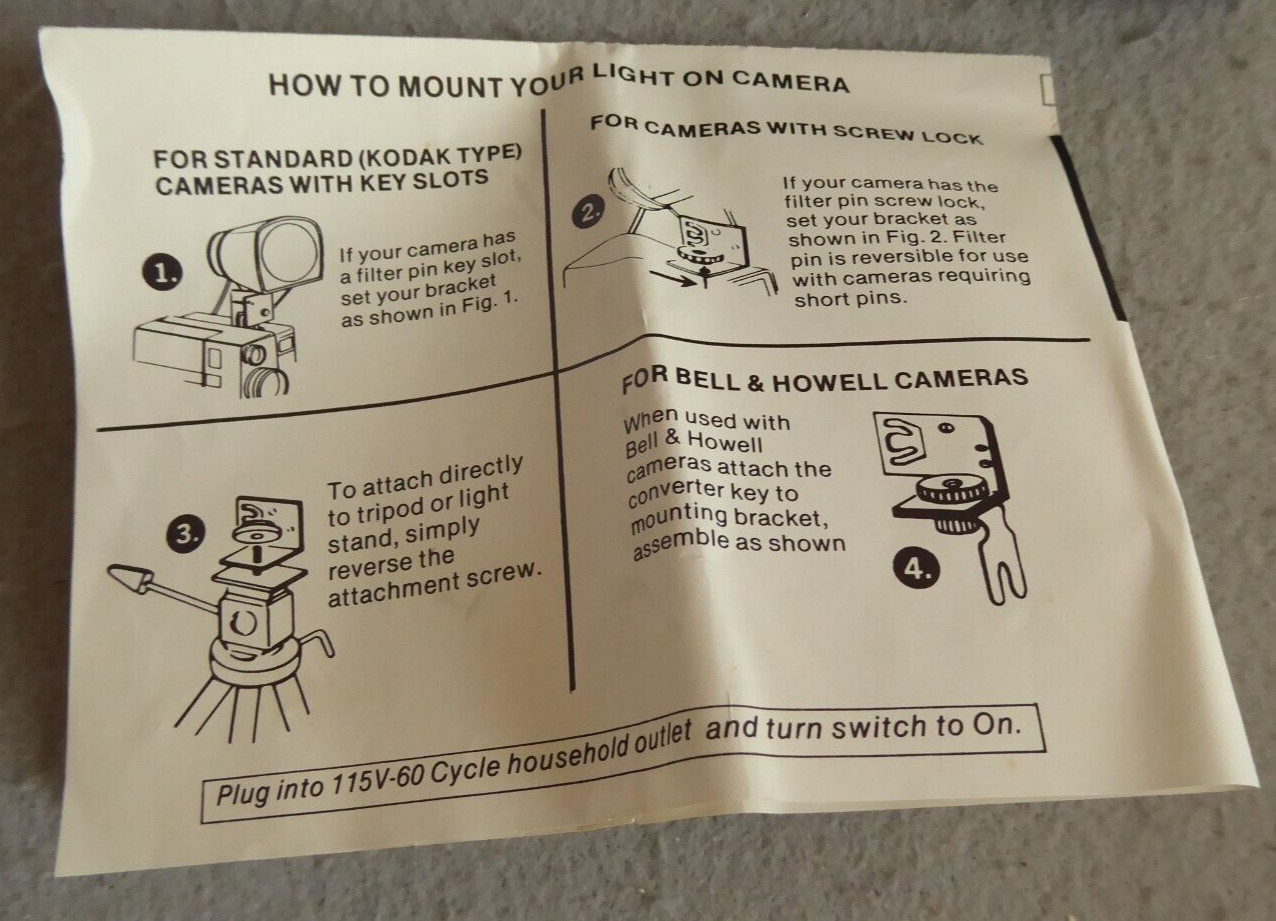 HOW TO MOUNT YOUR LIGHT ON CAMERA

FOR STANDARD (KODAK TYPE) CAMERAS WITH KEY SLOTS

1.

If your camera has a filter pin key slot, set your bracket as shown in Fig. 1.

FOR CAMERAS WITH SCREW LOCK

2.

If your camera has the filter pin screw lock, set your bracket as shown in Fig. 2. Filter pin is reversible for use with cameras requiring short pins.

3.

To attach directly to tripod or light stand, simply reverse the attachment screw.

FOR BELL & HOWELL CAMERAS

When used with Bell & Howell cameras attach the converter key to mounting bracket, assemble as shown

4.

Plug into 115V-60 Cycle household outlet and turn switch to On.